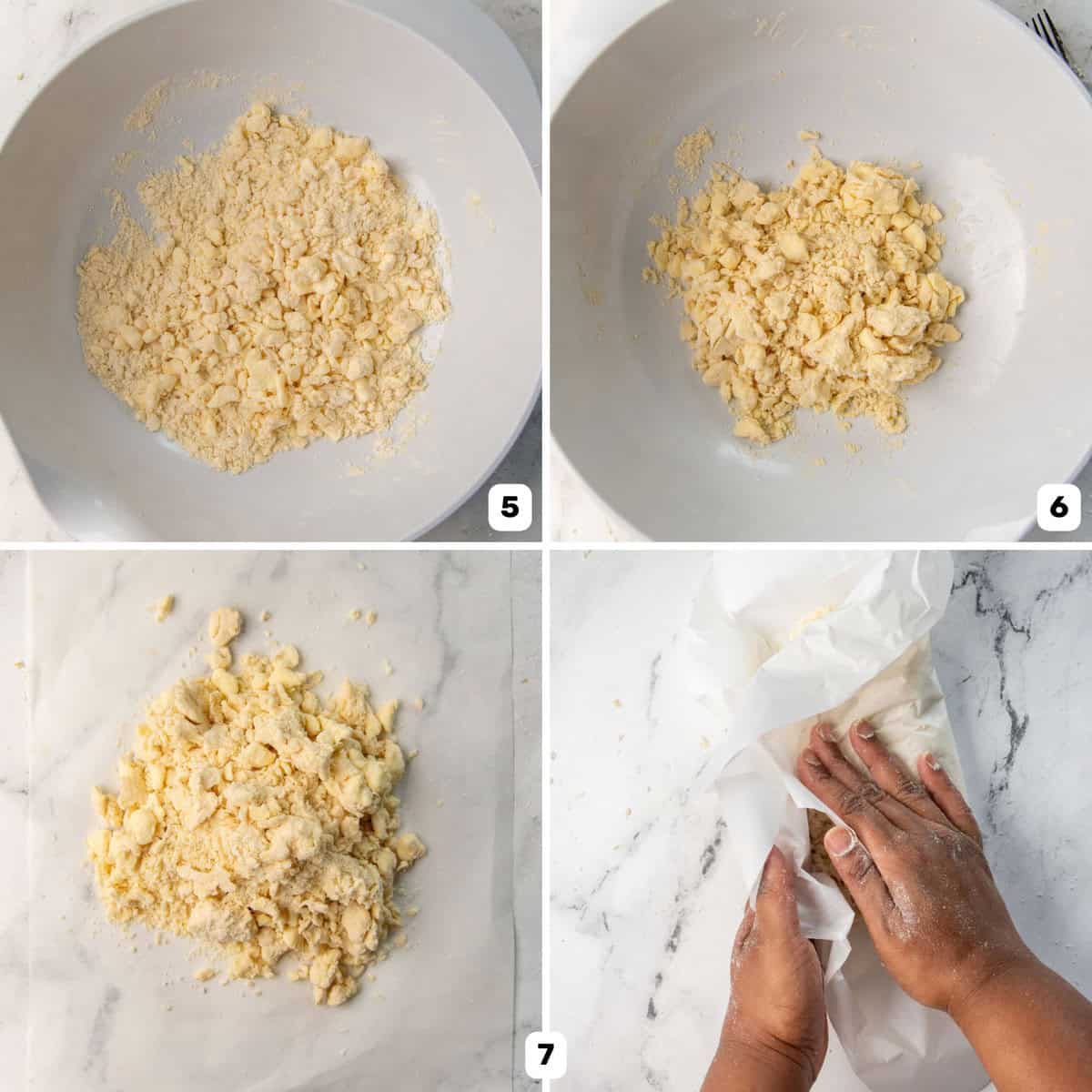 5
6
7