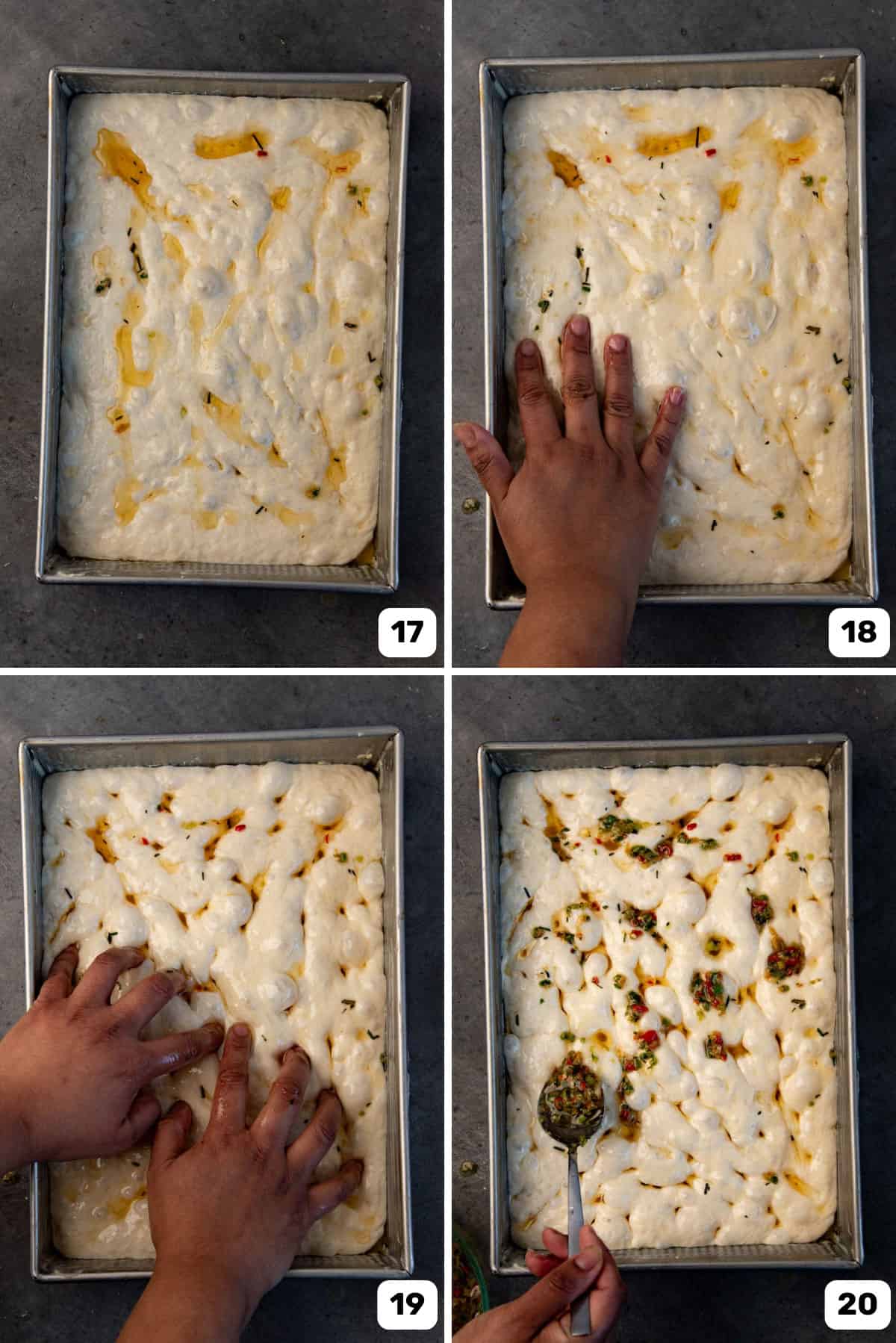 17

18

19

20