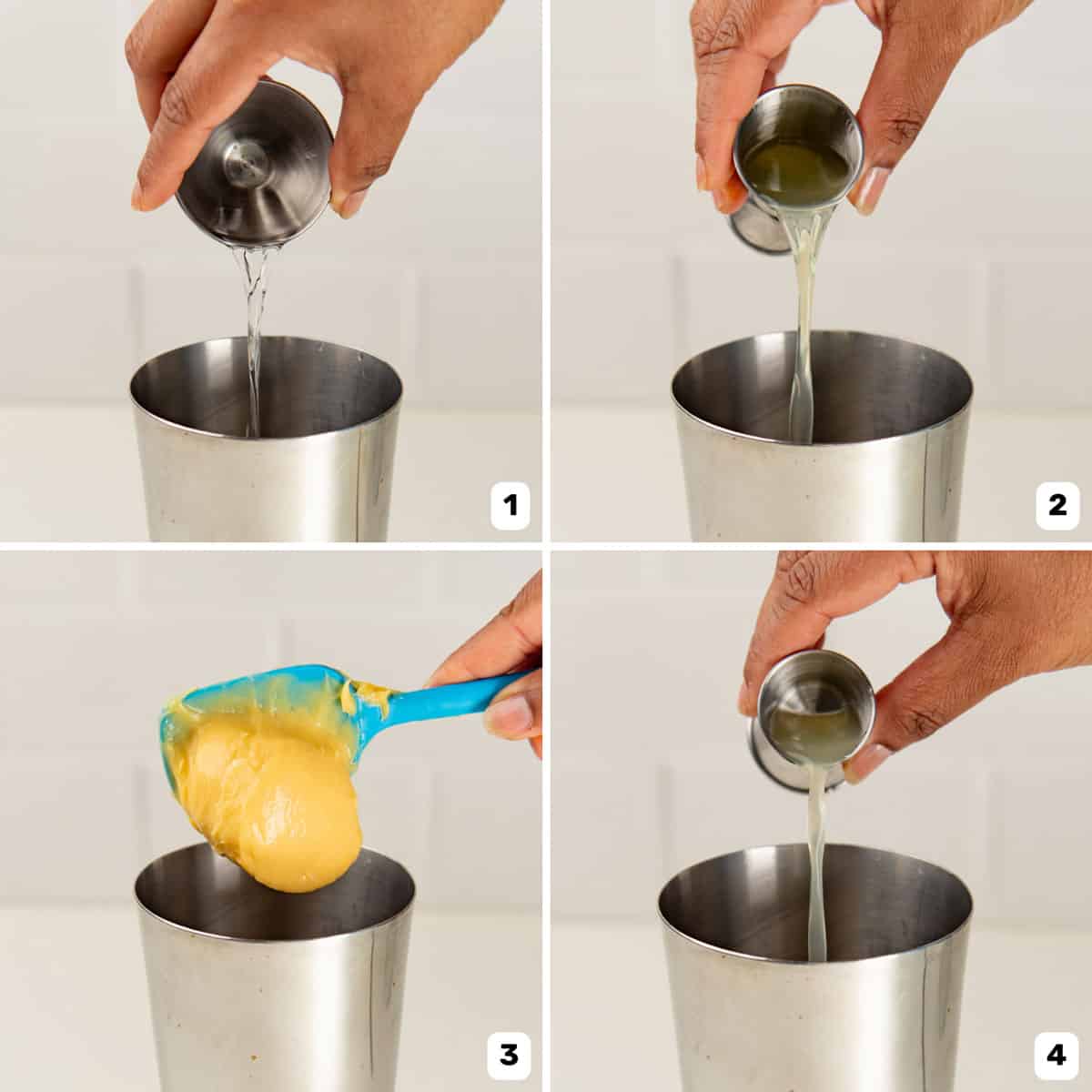 1

2

3

4