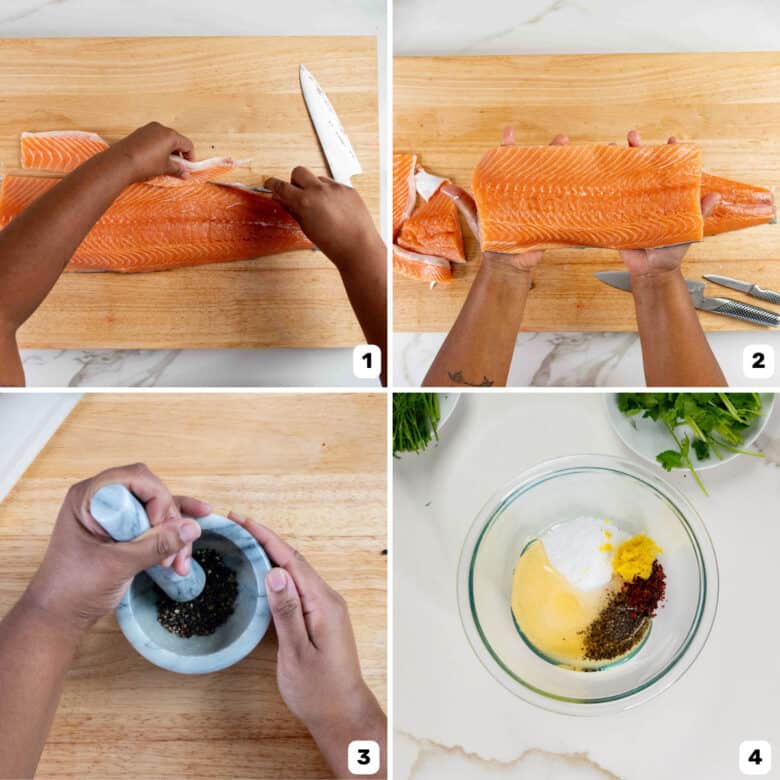 1

2

3

4