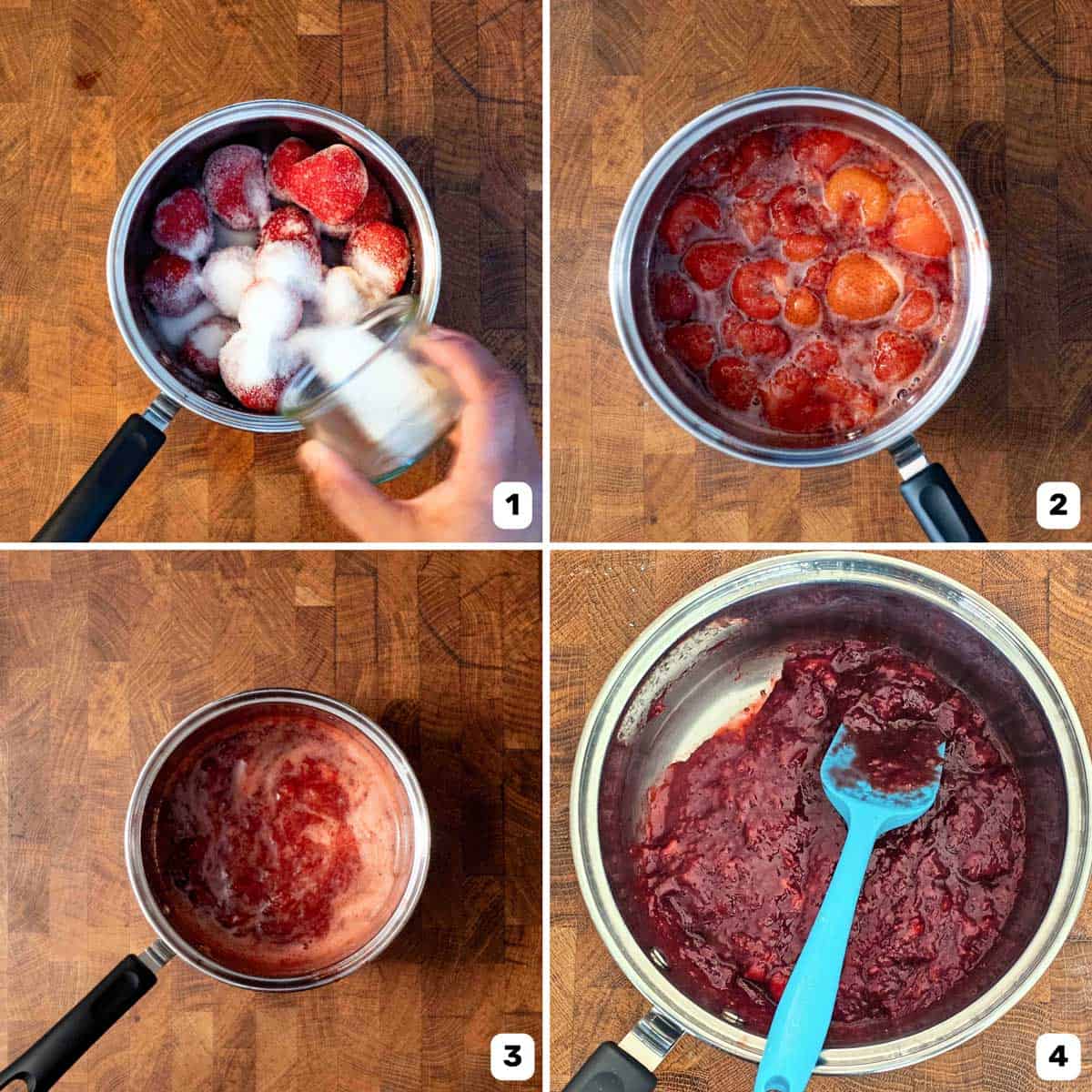 1

2

3

4