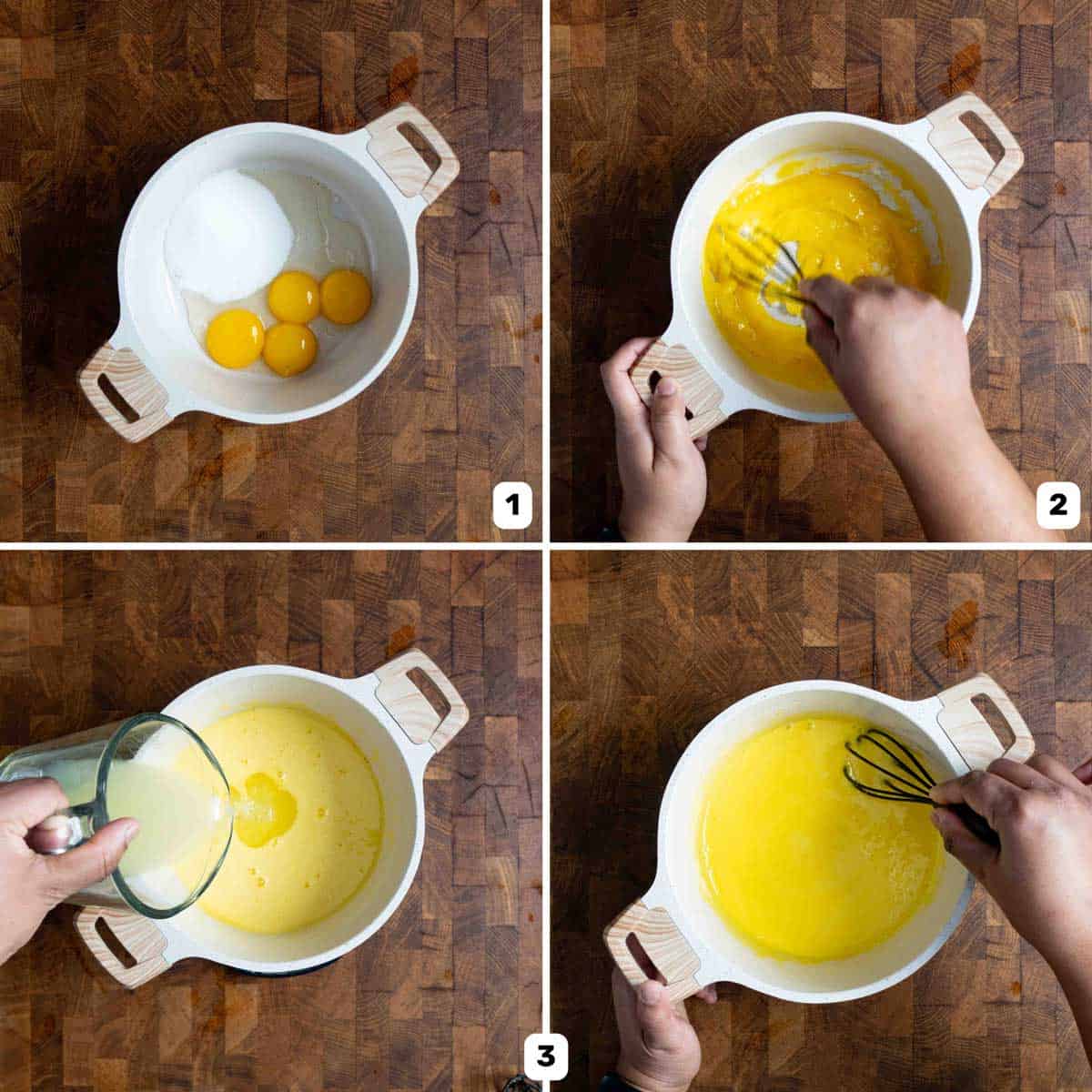 1

2

3