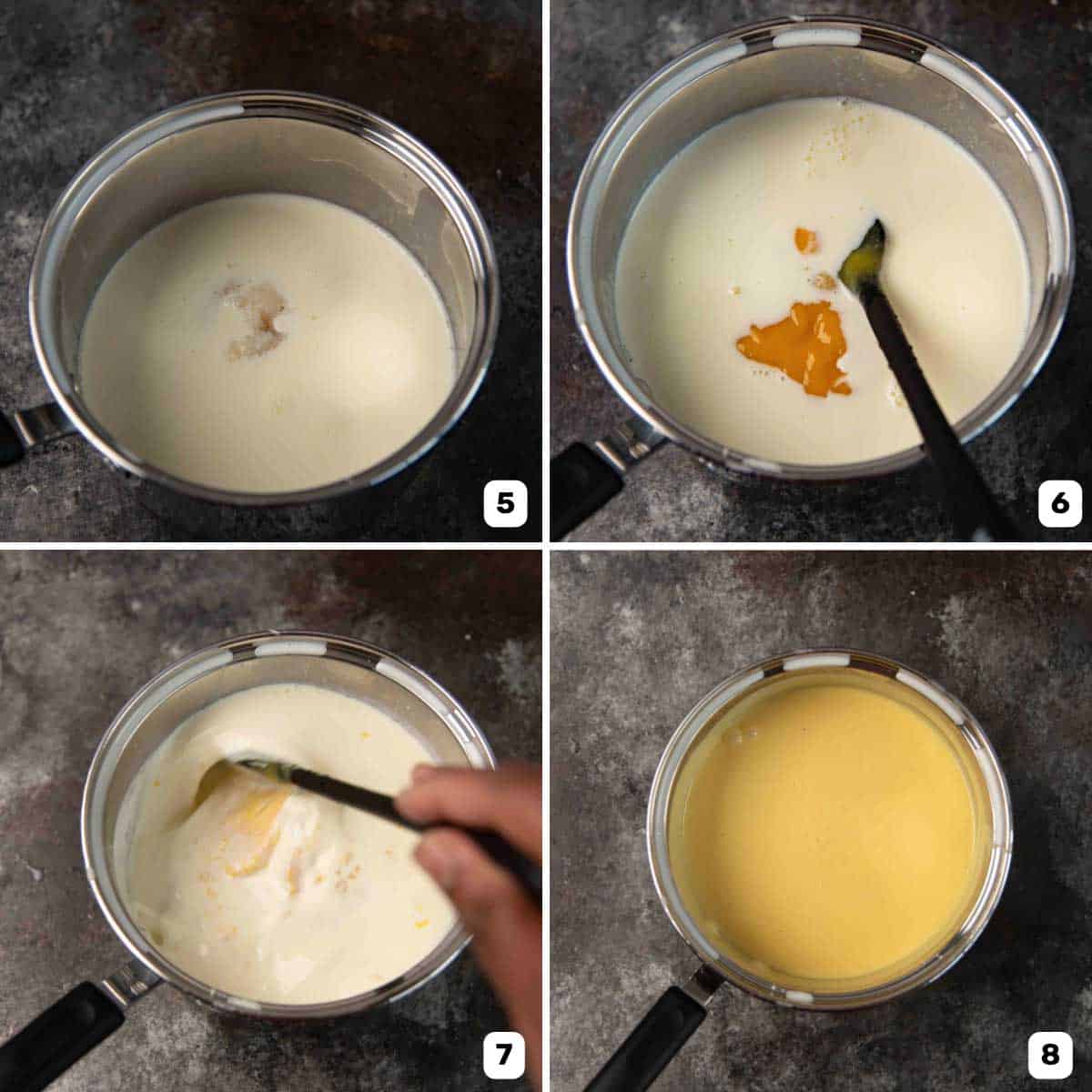 5

6

7

8