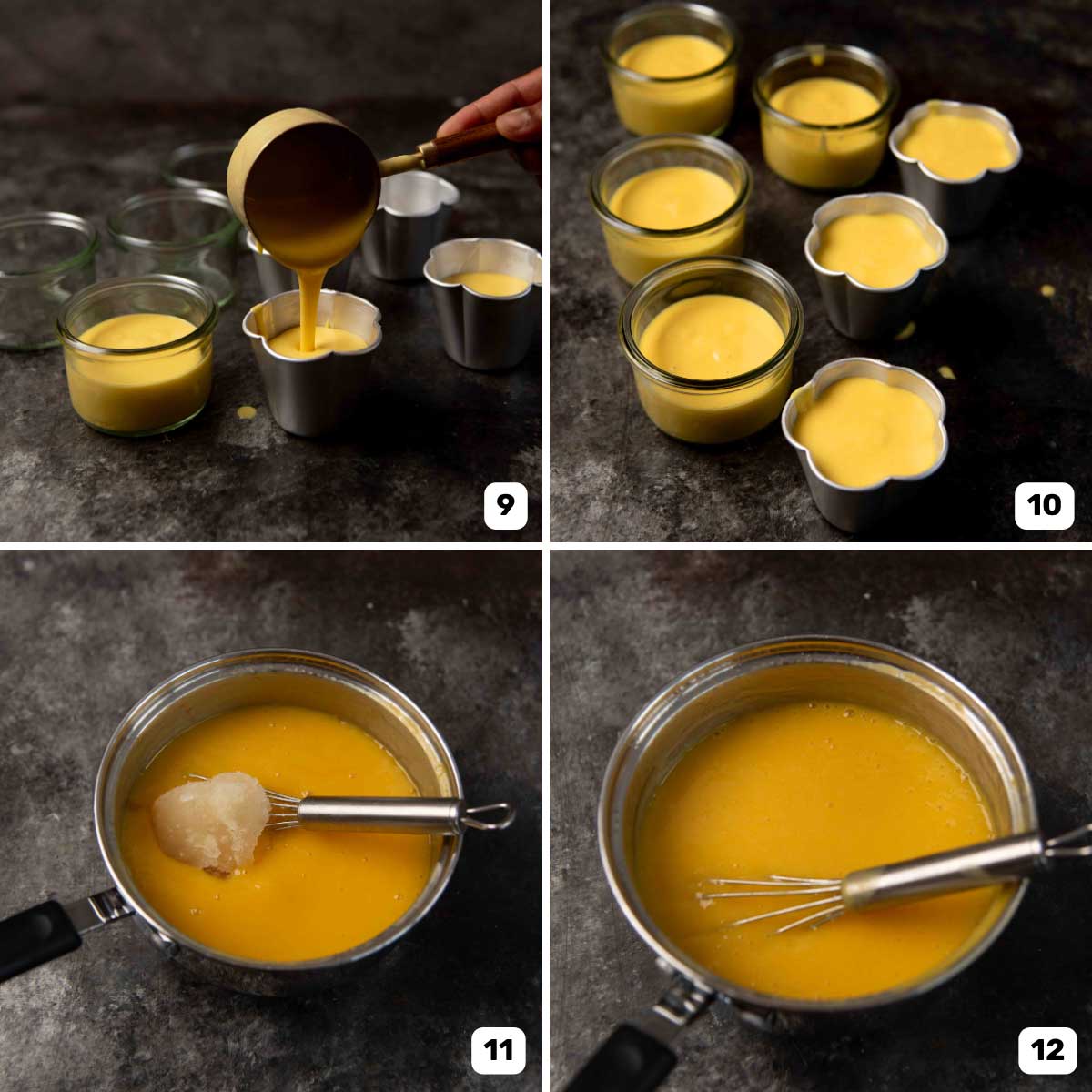 9

10

11

12