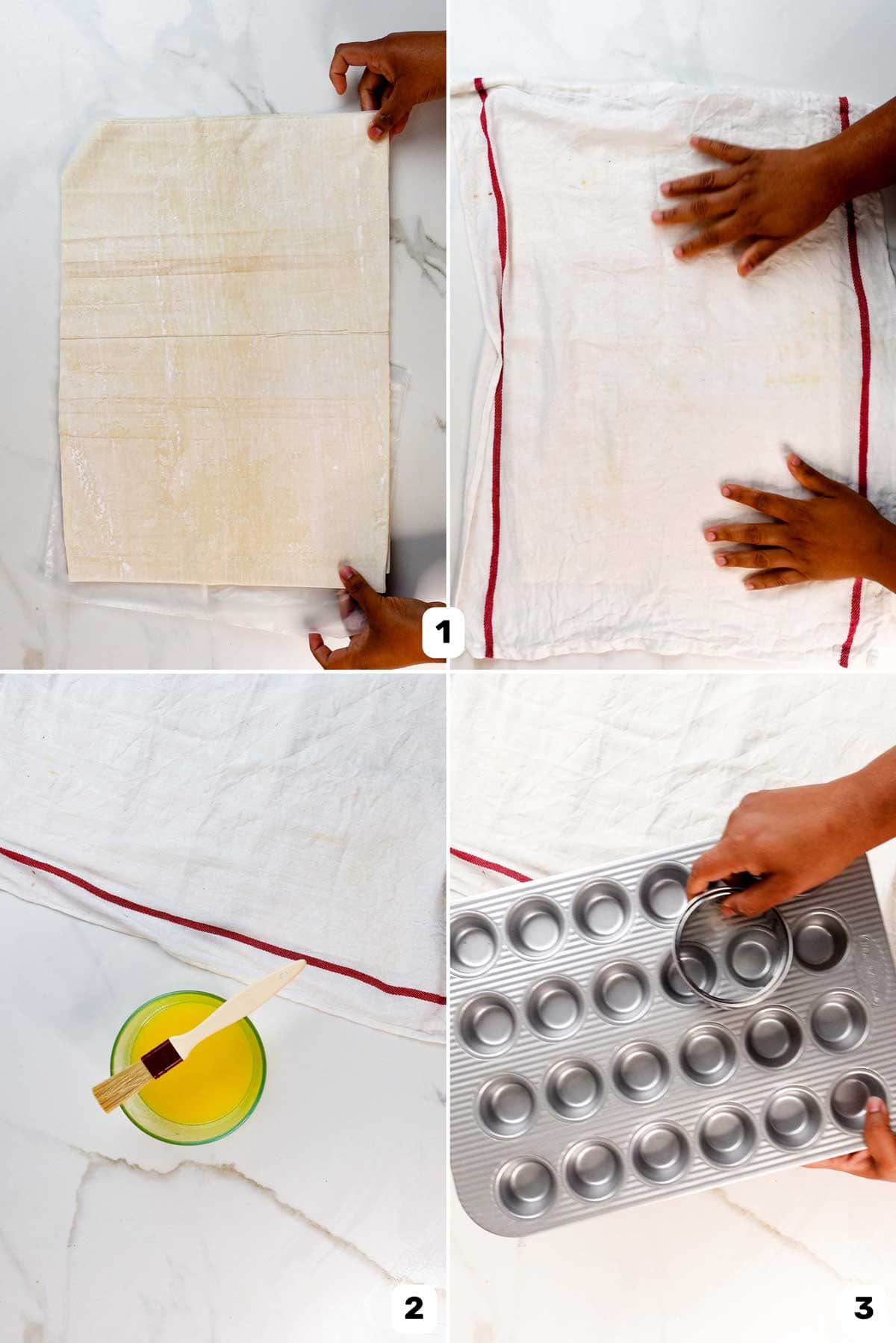 1

2

3