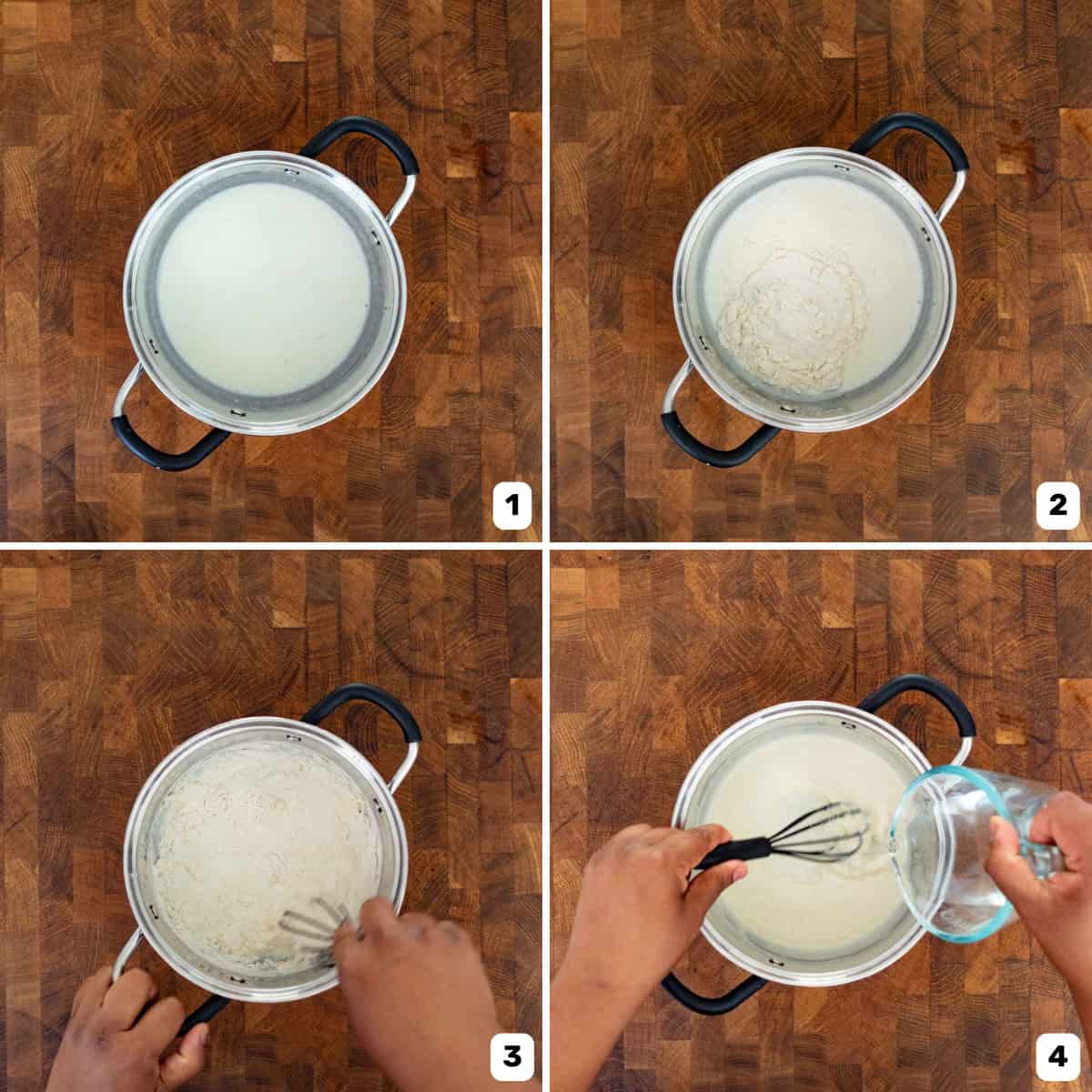 1

2

3

4