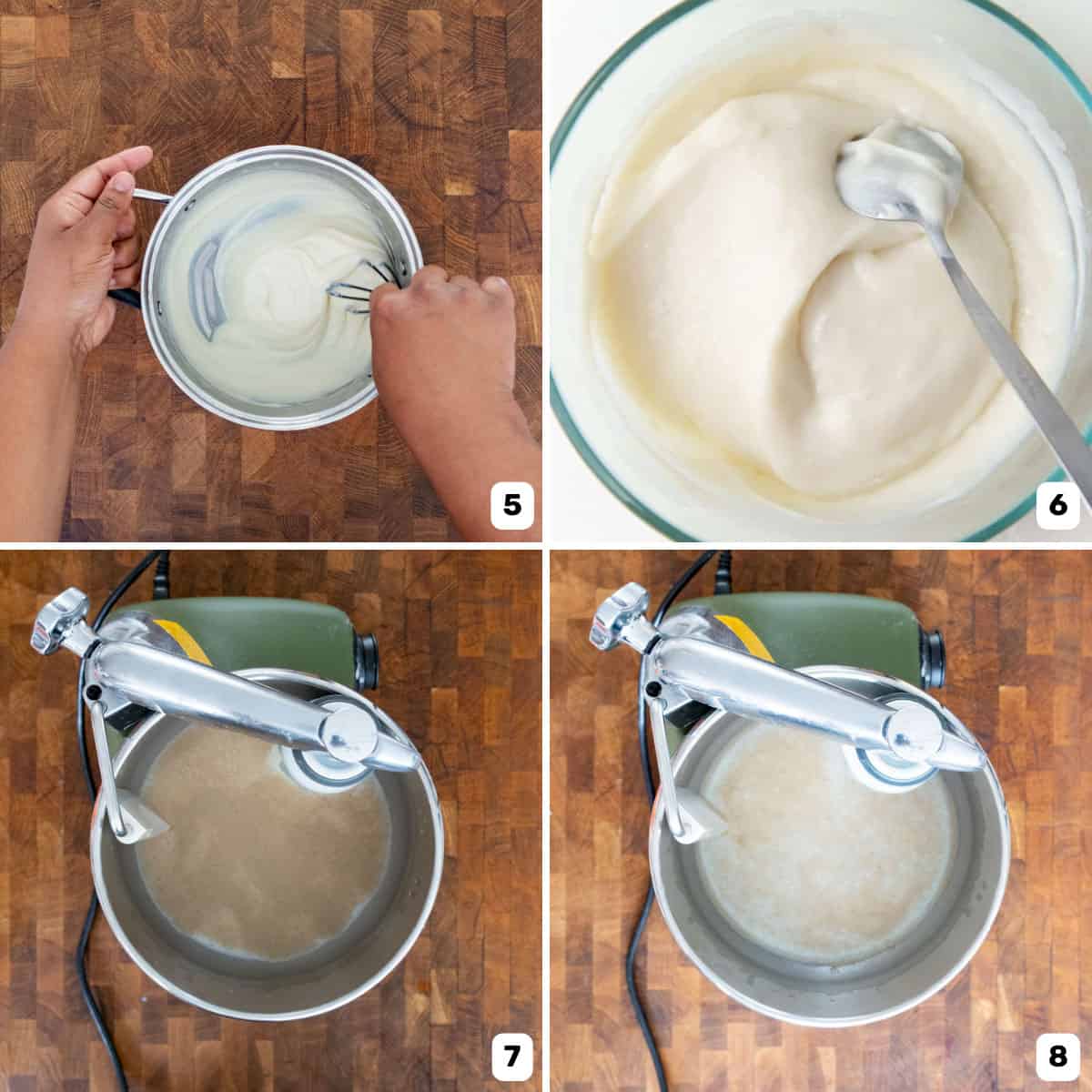 5

6

7

8