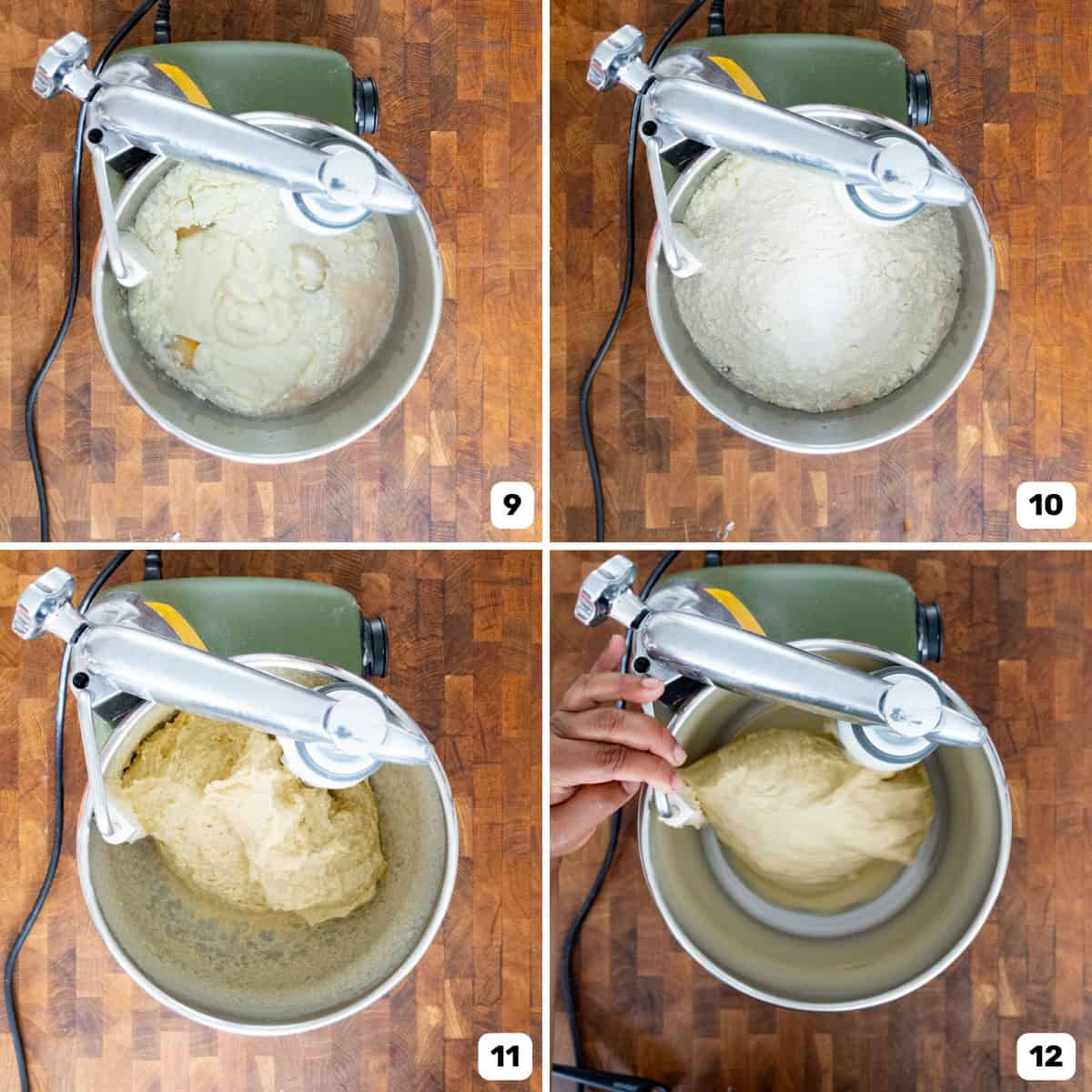 9

10

11

12