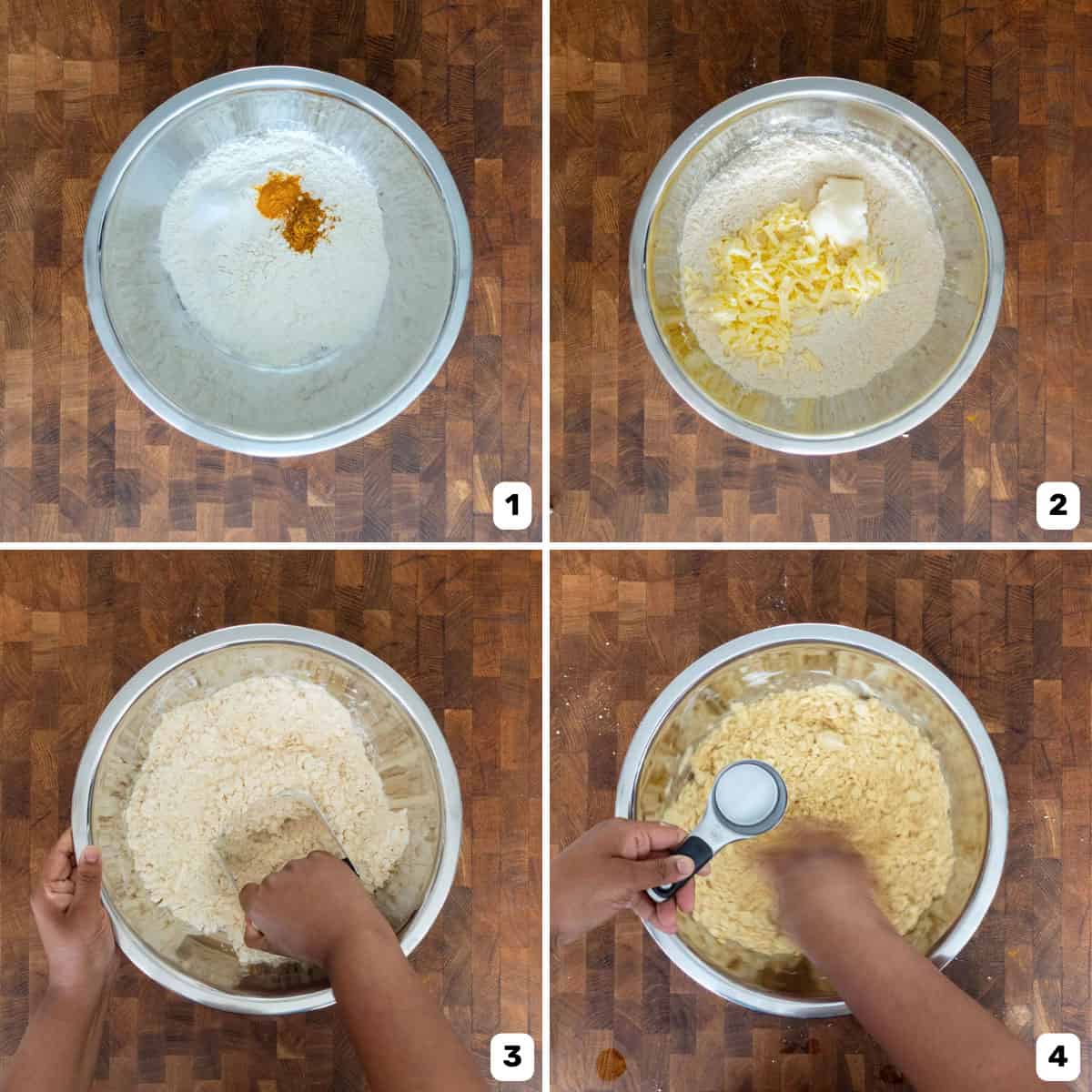 1

2

3

4