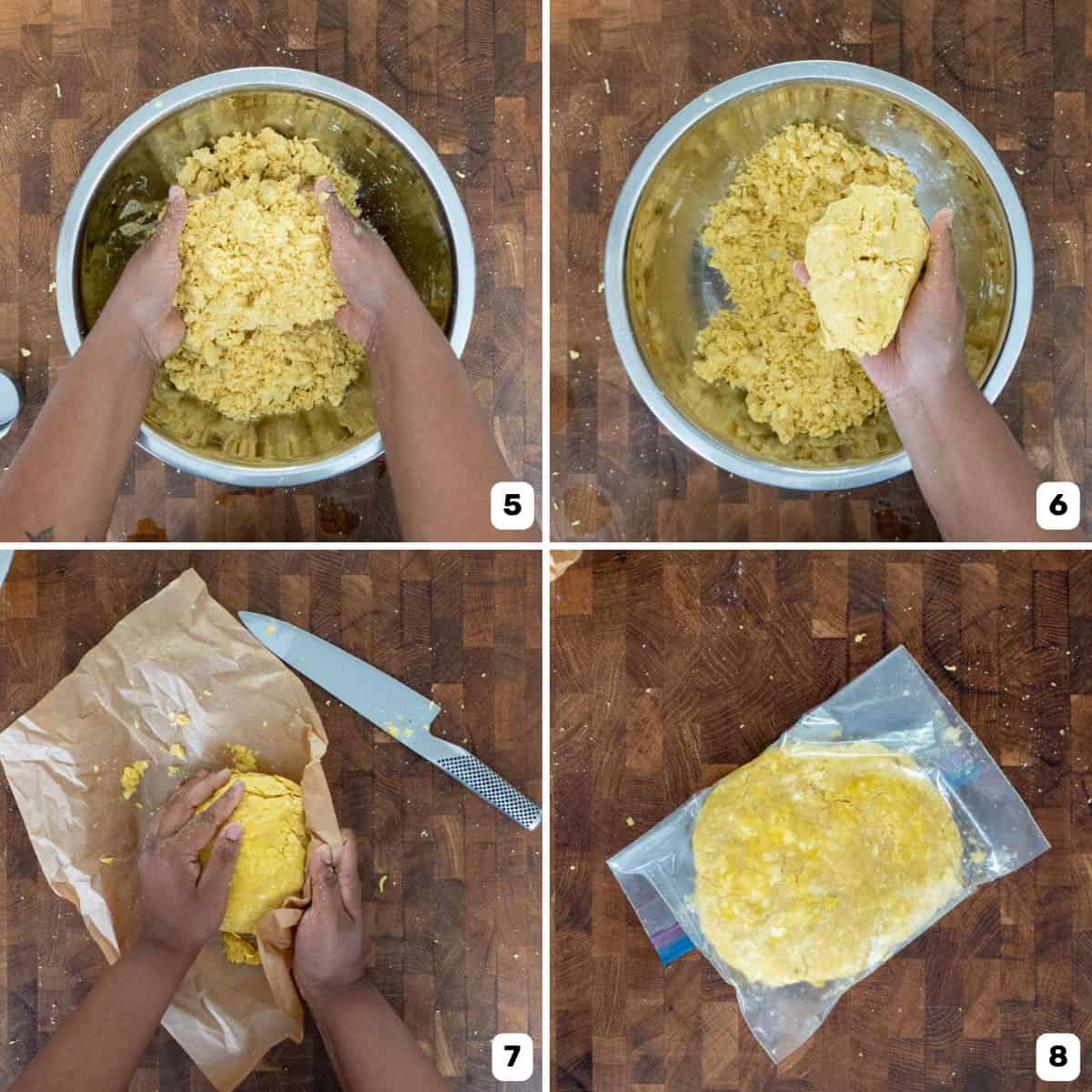 5

6

7

8