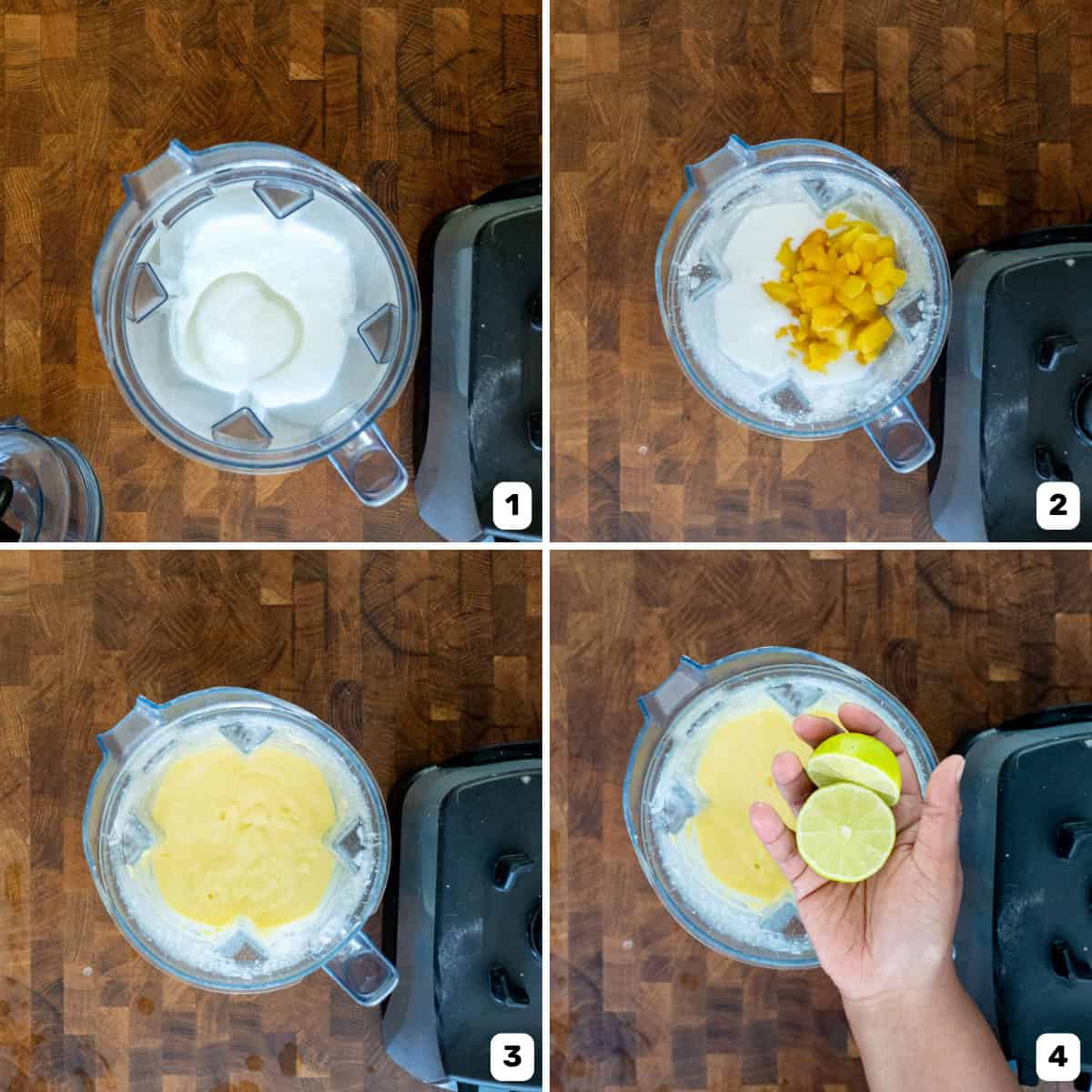 1

2

3

4