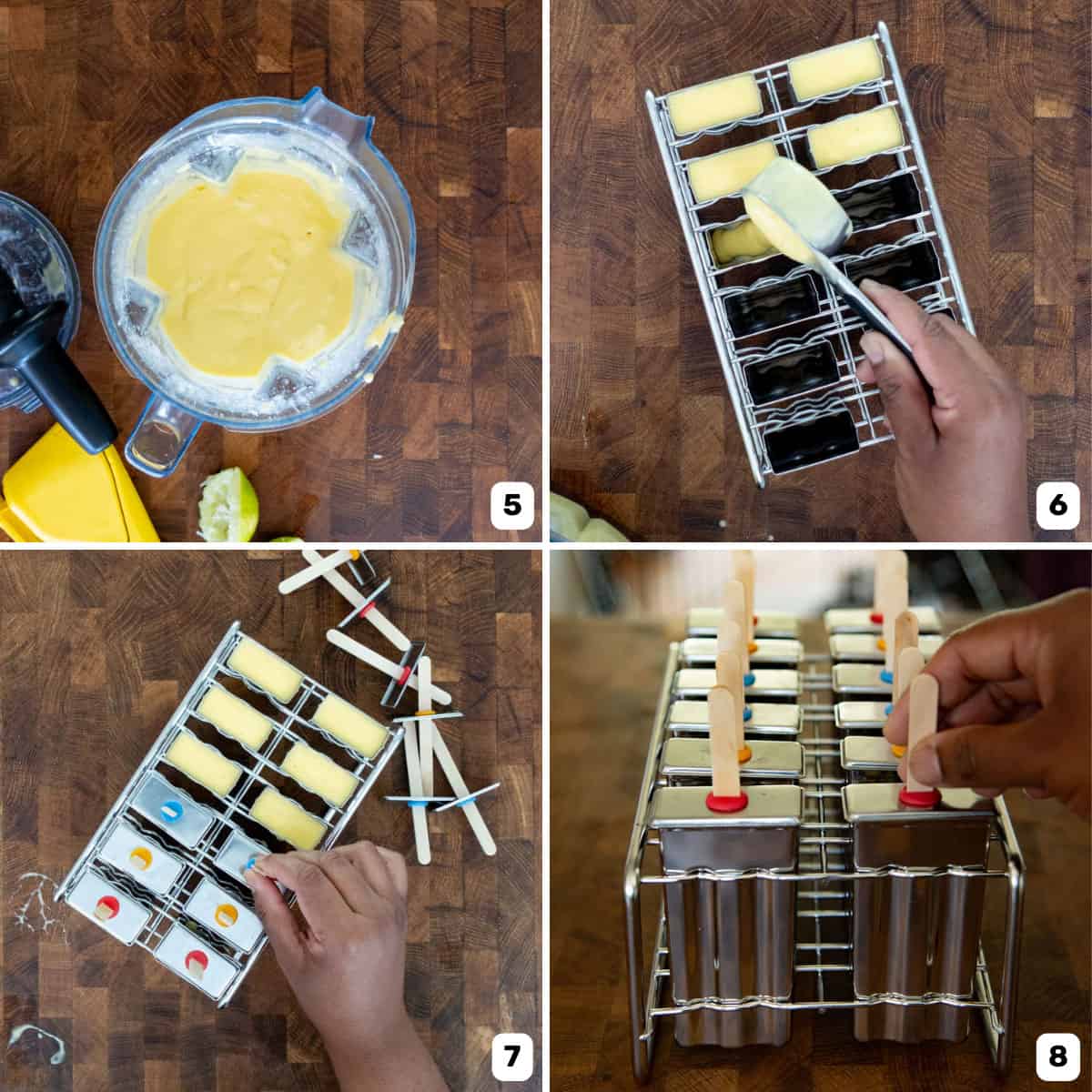 5

6

7

8