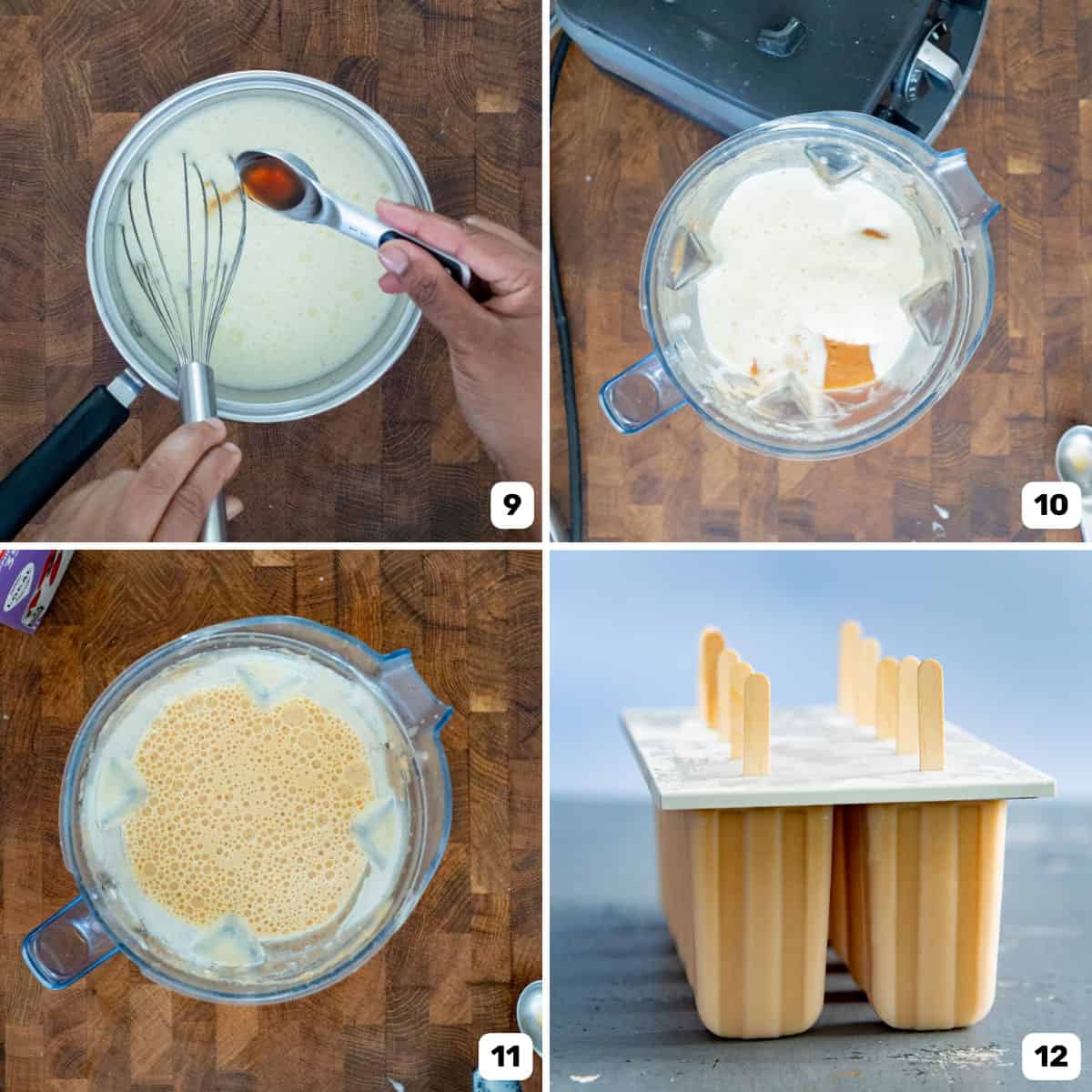 9

10

11

12