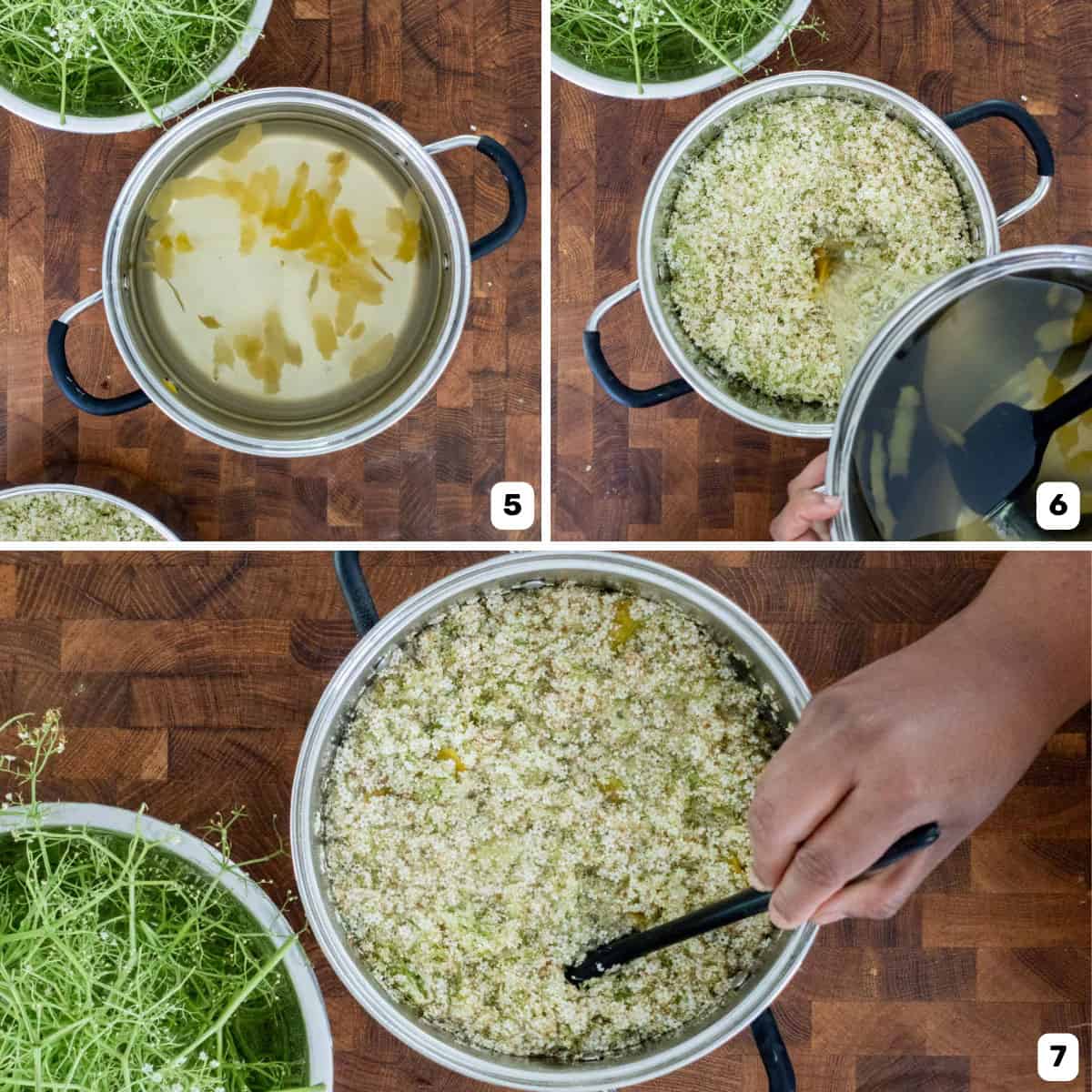 5

6

7