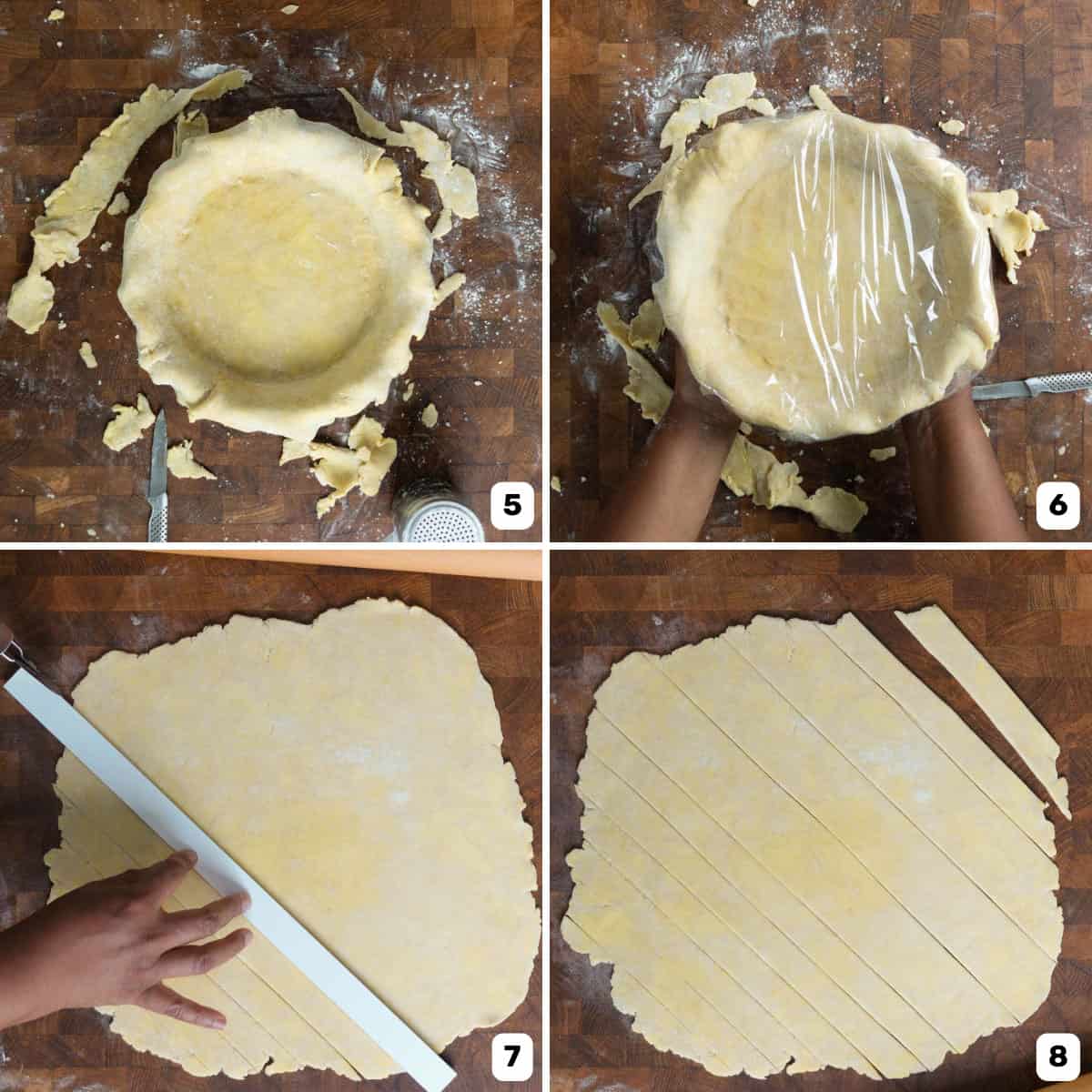 5

6

7

8